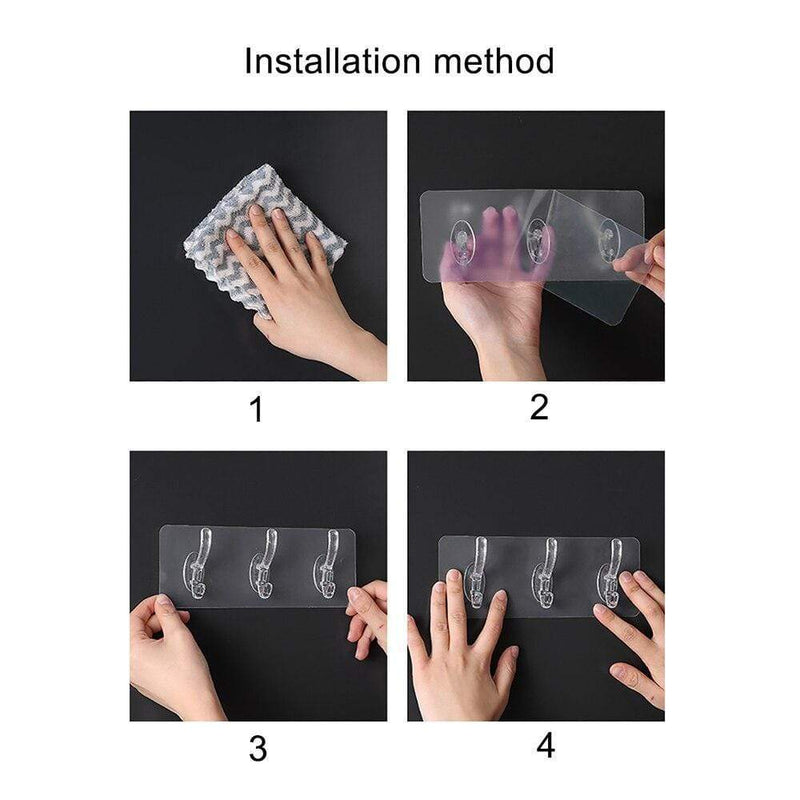 Installation method

1

2

3

4